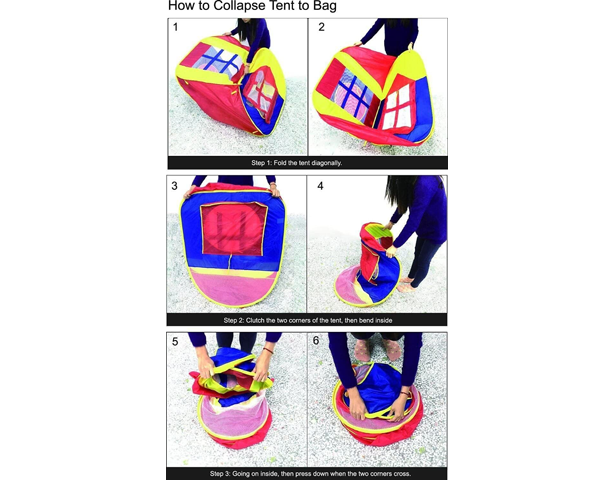 How to Collapse Tent to Bag

1

2

Step 1: Fold the tent diagonally.

3

4

Step 2: Clutch the two corners of the tent, then bend inside

5

6

Step 3: Going on inside, then press down when the two corners cross.