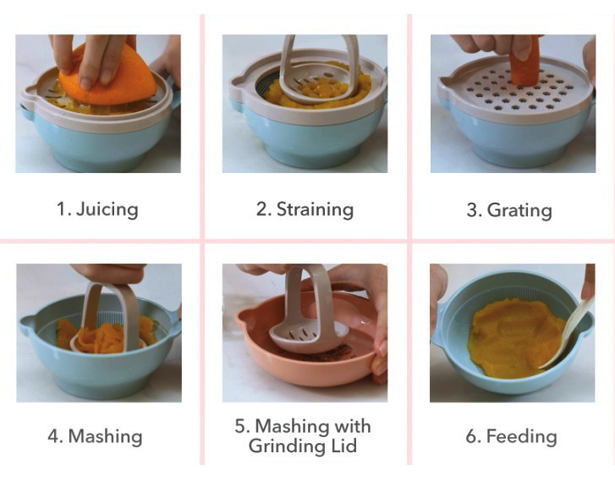 1. Juicing

2. Straining

3. Grating

4. Mashing

5. Mashing with Grinding Lid

6. Feeding